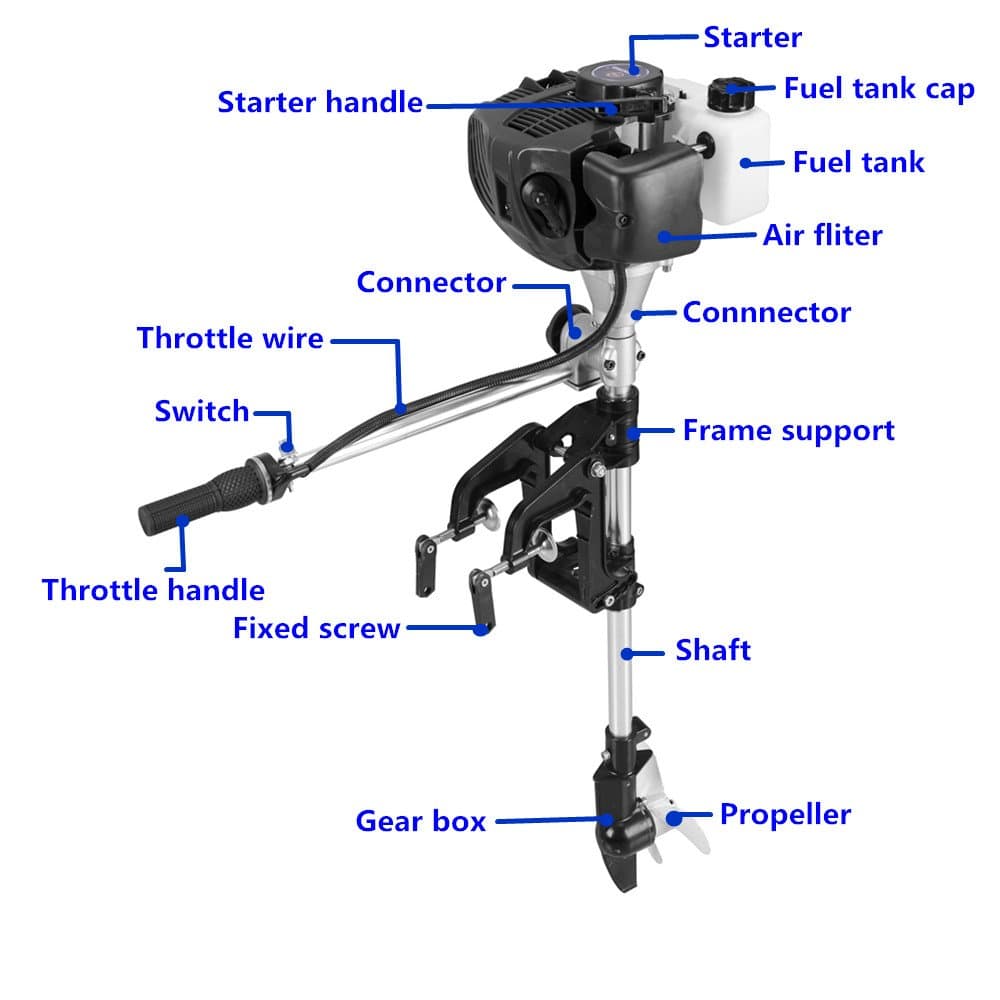 Starter
Starter handle
Fuel tank cap
Fuel tank
Air fliter
Connector
Connnector
Throttle wire
Switch
Frame support
Throttle handle
Fixed screw
Shaft
Gear box
Propeller